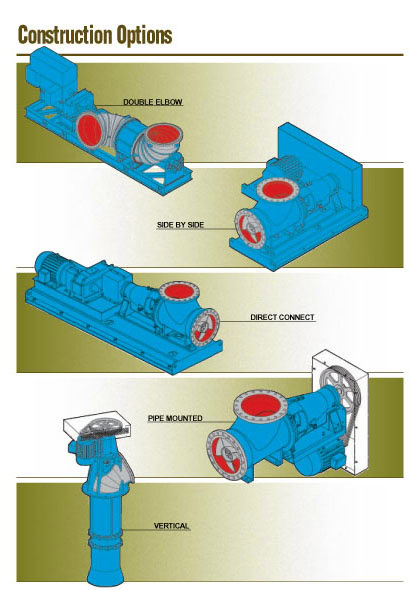 Construction Options

DOUBLE ELBOW

SIDE BY SIDE

DIRECT CONNECT

PIPE MOUNTED

VERTICAL