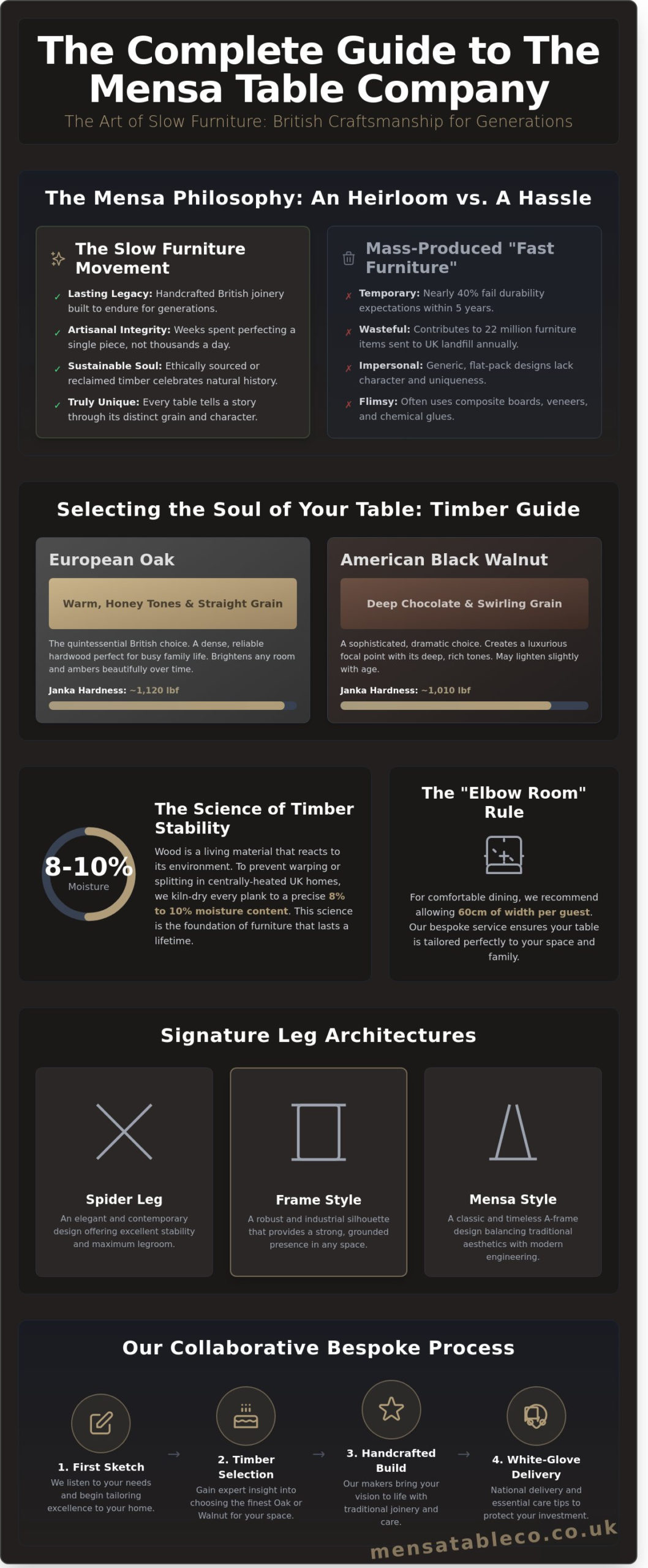 The Complete Guide to The Mensa Table Company

The Art of Slow Furniture: British Craftsmanship for Generations

The Mensa Philosophy: An Heirloom vs. A Hassle

The Slow Furniture Movement

✓ Lasting Legacy: Handcrafted British joinery built to endure for generations.

✓ Artisanal Integrity: Weeks spent perfecting a single piece, not thousands a day.

✓ Sustainable Soul: Ethically sourced or reclaimed timber celebrates natural history.

✓ Truly Unique: Every table tells a story through its distinct grain and character.

Mass-Produced "Fast Furniture"

✗ Temporary: Nearly 40% fail durability expectations within 5 years.

✗ Wasteful: Contributes to 22 million furniture items sent to UK landfill annually.

✗ Impersonal: Generic, flat-pack designs lack character and uniqueness.

✗ Flimsy: Often uses composite boards, veneers, and chemical glues.

Selecting the Soul of Your Table: Timber Guide

European Oak

Warm, Honey Tones & Straight Grain

The quintessential British choice. A dense, reliable hardwood perfect for busy family life. Brightens any room and ambers beautifully over time.

Janka Hardness: ~1,120 lbf

American Black Walnut

Deep Chocolate & Swirling Grain

A sophisticated, dramatic choice. Creates a luxurious focal point with its deep, rich tones. May lighten slightly with age.

Janka Hardness: ~1,010 lbf

8-10%
Moisture

The Science of Timber Stability

Wood is a living material that reacts to its environment. To prevent warping or splitting in centrally-heated UK homes, we kiln-dry every plank to a precise 8% to 10% moisture content. This science is the foundation of furniture that lasts a lifetime.

The "Elbow Room" Rule

For comfortable dining, we recommend allowing 60cm of width per guest. Our bespoke service ensures your table is tailored perfectly to your space and family.

Signature Leg Architectures

Spider Leg

An elegant and contemporary design offering excellent stability and maximum legroom.

Frame Style

A robust and industrial silhouette that provides a strong, grounded presence in any space.

Mensa Style

A classic and timeless A-frame design balancing traditional aesthetics with modern engineering.

Our Collaborative Bespoke Process

1. First Sketch
We listen to your needs and begin tailoring excellence to your home.

→

2. Timber Selection
Gain expert insight into choosing the finest Oak or Walnut for your space.

→

3. Handcrafted Build
Our makers bring your vision to life with traditional joinery and care.

→

4. White-Glove Delivery
National delivery and essential care tips to protect your investment.

mensatableco.co.uk