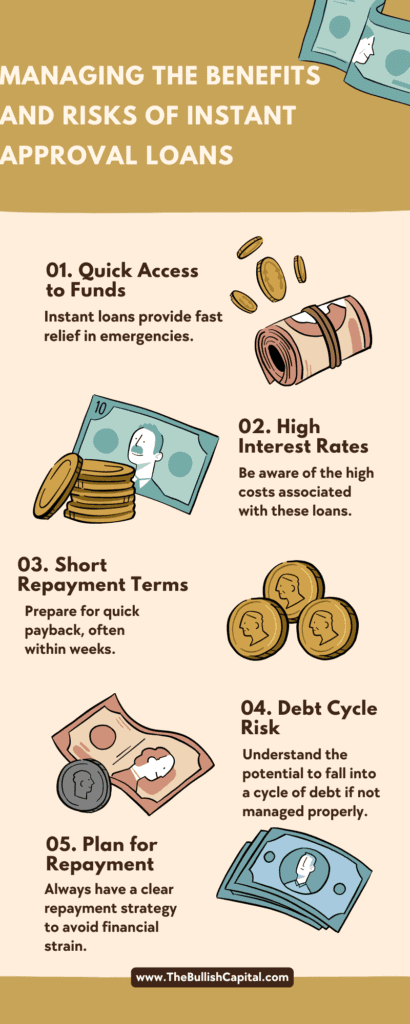 MANAGING THE BENEFITS AND RISKS OF INSTANT APPROVAL LOANS

01. Quick Access to Funds

Instant loans provide fast relief in emergencies.

10

02. High Interest Rates

Be aware of the high costs associated with these loans.

03. Short Repayment Terms

Prepare for quick payback, often within weeks.

04. Debt Cycle Risk

Understand the potential to fall into a cycle of debt if not managed properly.

05. Plan for Repayment

Always have a clear repayment strategy to avoid financial strain.

www.TheBullishCapital.com