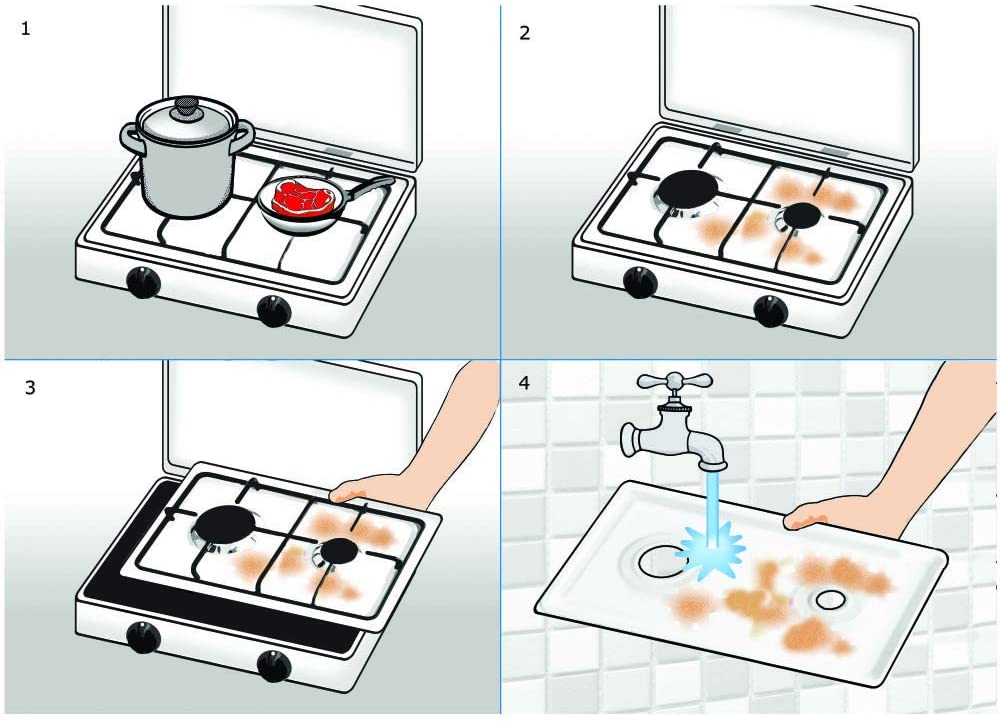 1

2

3

4