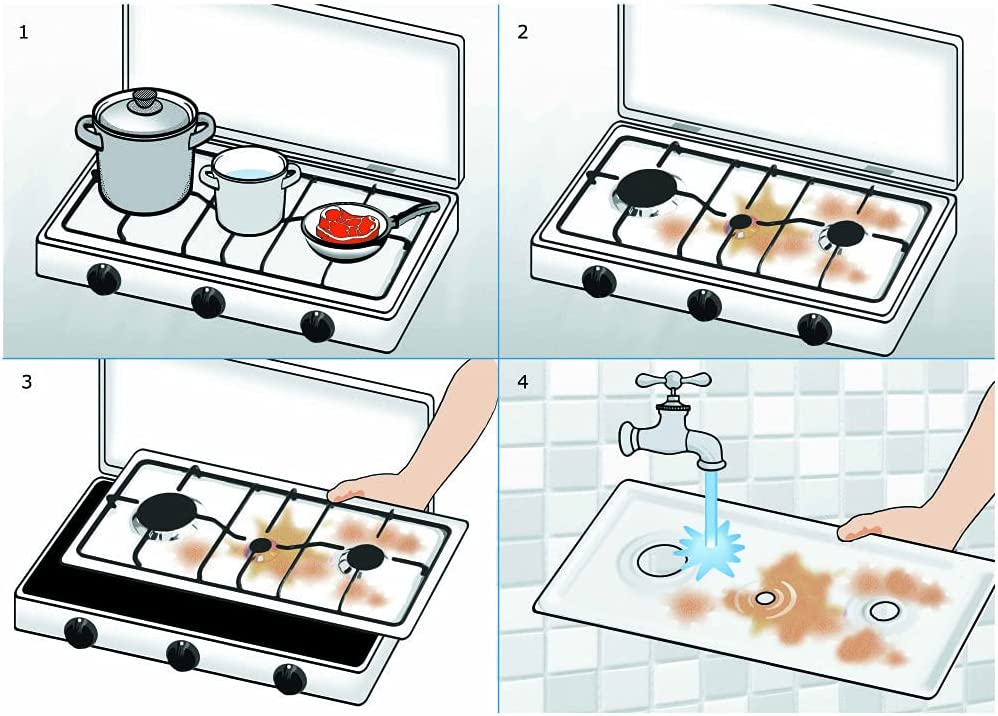 1

2

3

4